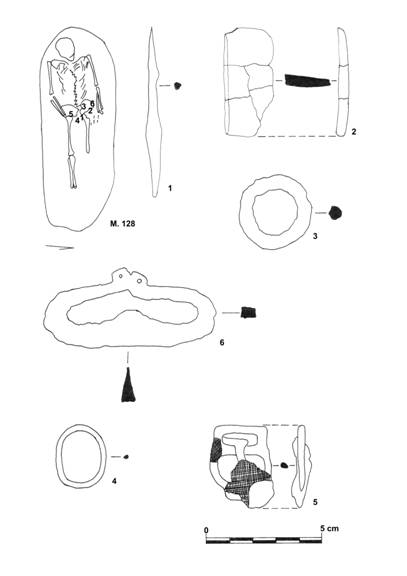 3
6
5
2
4
1
M. 128
1
2
3
6
4
5
0
5 cm